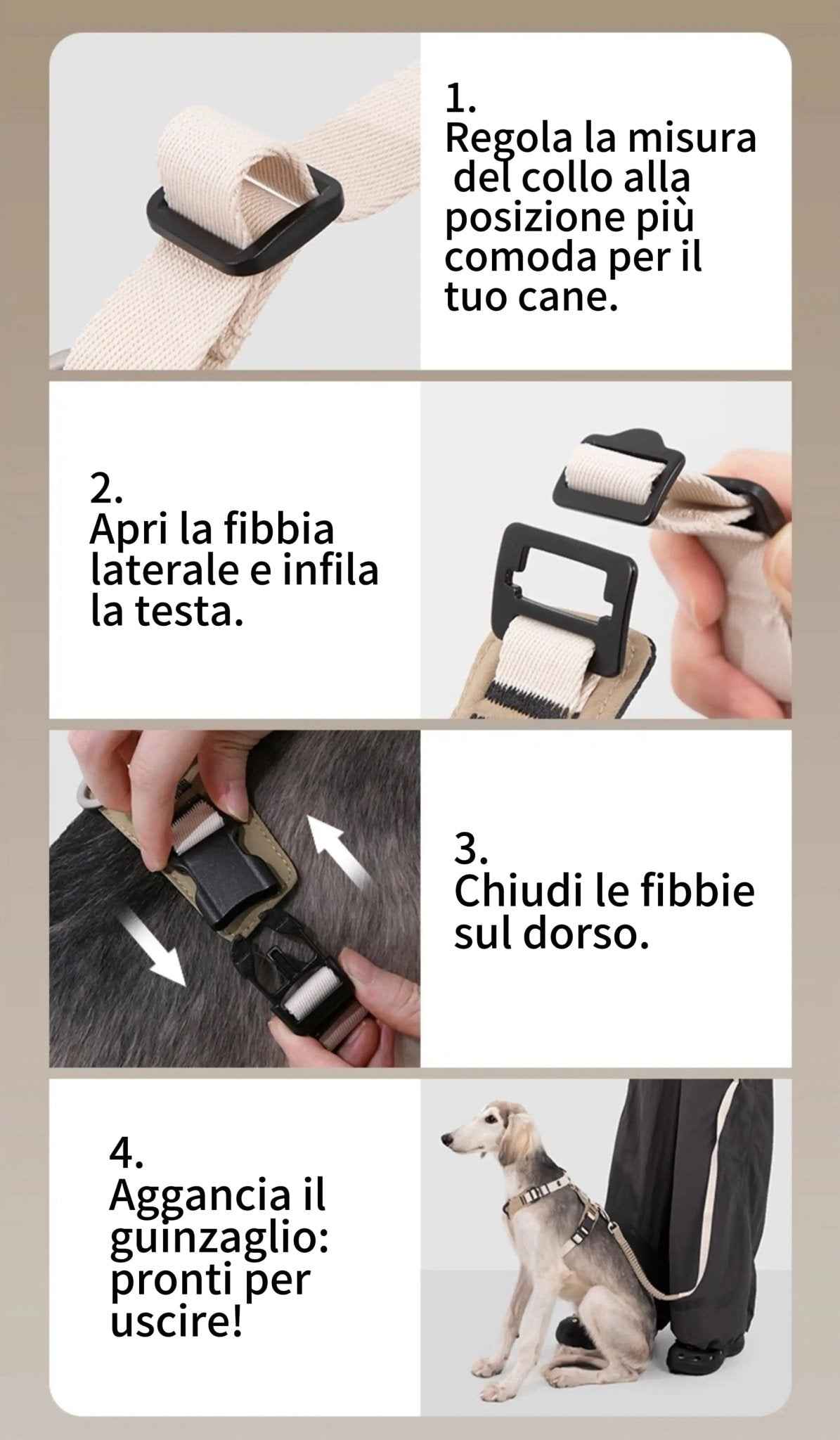 1.
Regola la misura del collo alla posizione più comoda per il tuo cane.

2.
Apri la fibbia laterale e infila la testa.

3.
Chiudi le fibbie sul dorso.

4.
Aggancia il guinzaglio: pronti per uscire!